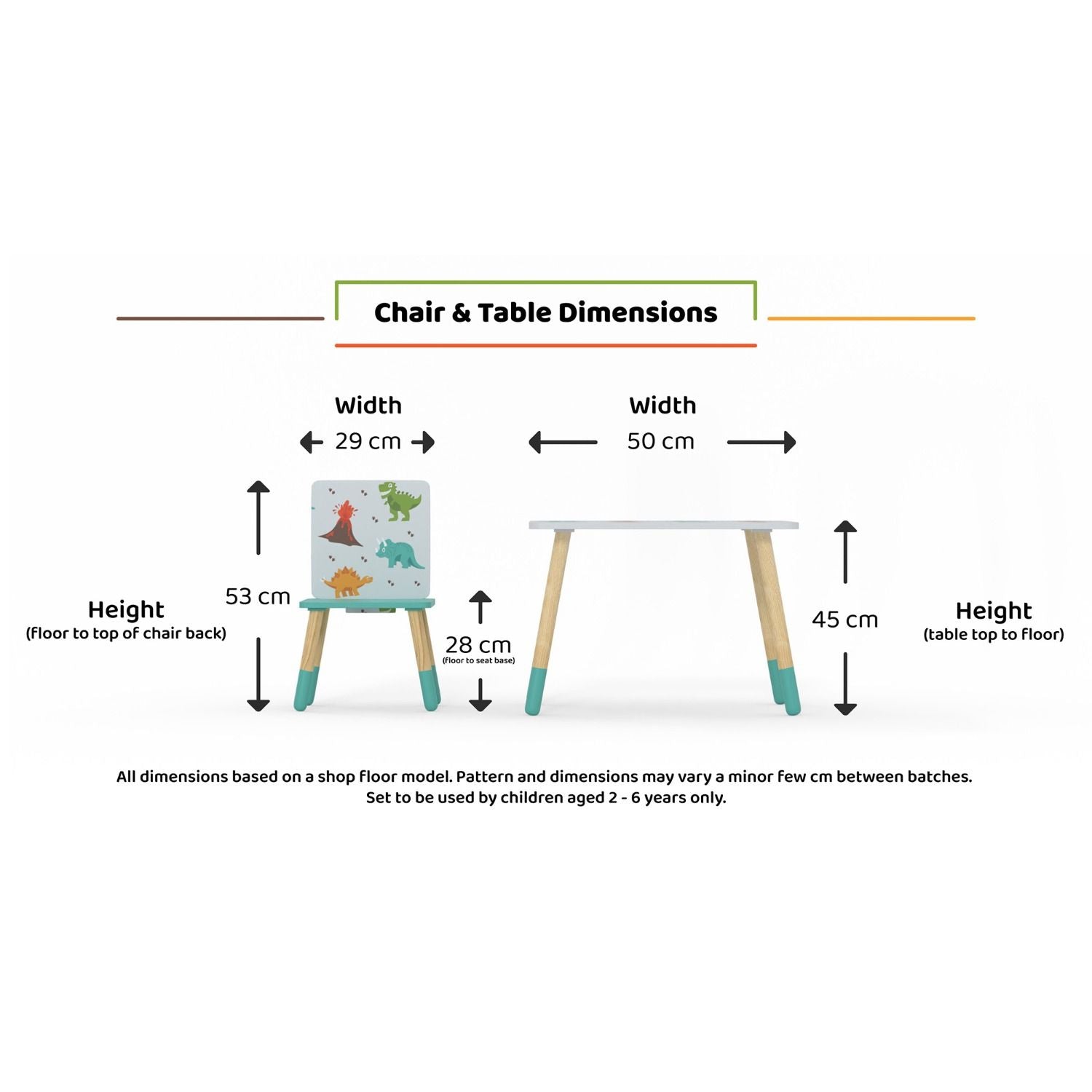 Chair & Table Dimensions

Width
29 cm

Width
50 cm

Height
(floor to top of chair back)

53 cm

28 cm
(floor to seat base)

45 cm

Height
(table top to floor)

All dimensions based on a shop floor model. Pattern and dimensions may vary a minor few cm between batches.
Set to be used by children aged 2 - 6 years only.